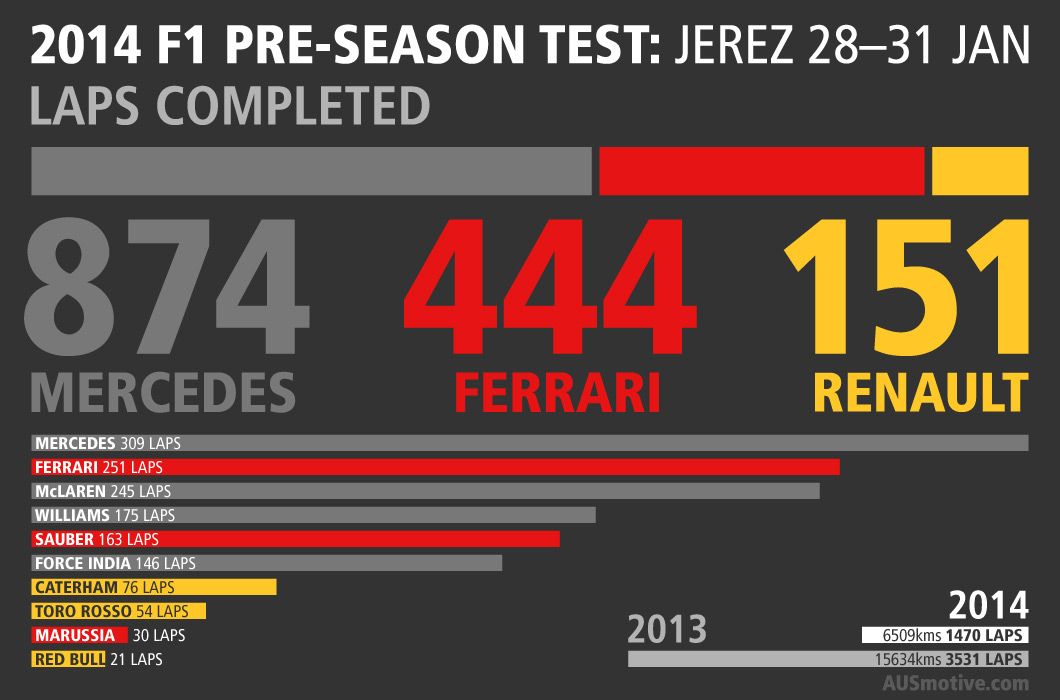 2014 F1 PRE-SEASON TEST: JEREZ 28–31 JAN
LAPS COMPLETED

874
MERCEDES

444
FERRARI

151
RENAULT

MERCEDES 309 LAPS
FERRARI 251 LAPS
McLAREN 245 LAPS
WILLIAMS 175 LAPS
SAUBER 163 LAPS
FORCE INDIA 146 LAPS
CATERHAM 76 LAPS
TORO ROSSO 54 LAPS
MARUSSIA 30 LAPS
RED BULL 21 LAPS

2014
6509kms 1470 LAPS
2013
15634kms 3531 LAPS

AUSmotive.com