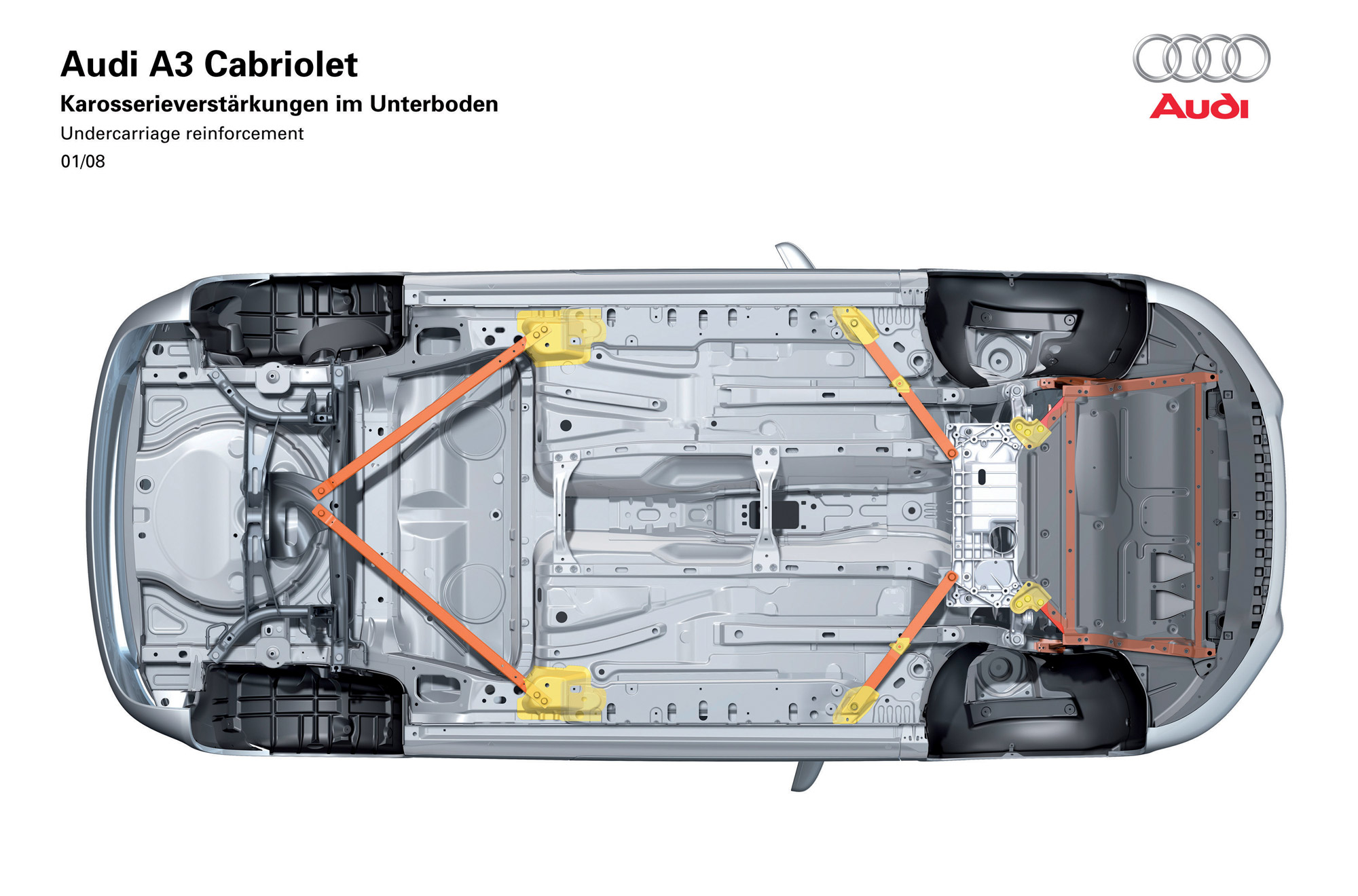 Audi A3 Cabriolet

Karosserieverstärkungen im Unterboden

Undercarriage reinforcement

01/08

Audi