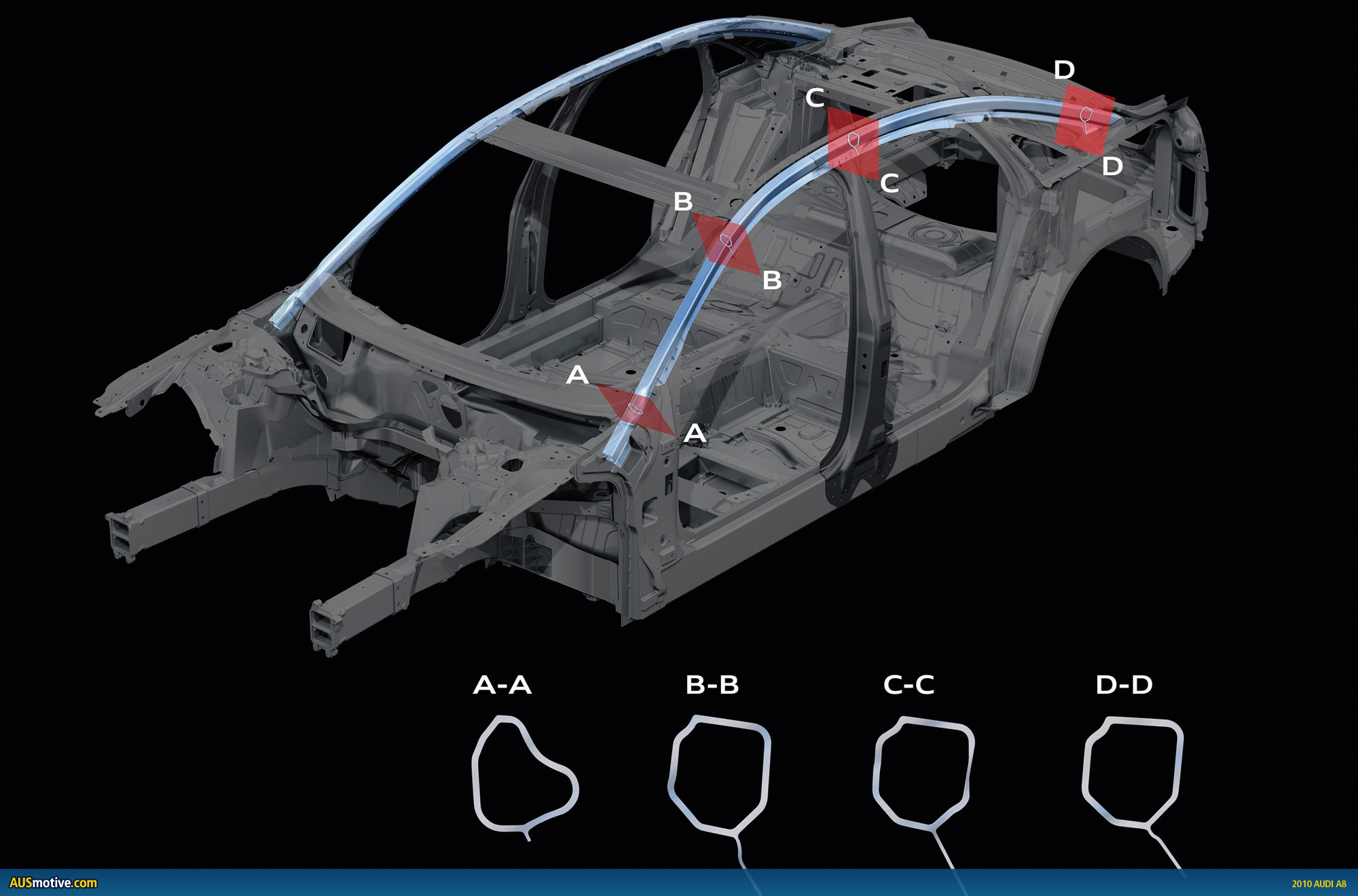 D

C

D

C

B

B

A

A

A-A

B-B

C-C

D-D

AUSmotive.com

2010 AUDI A8