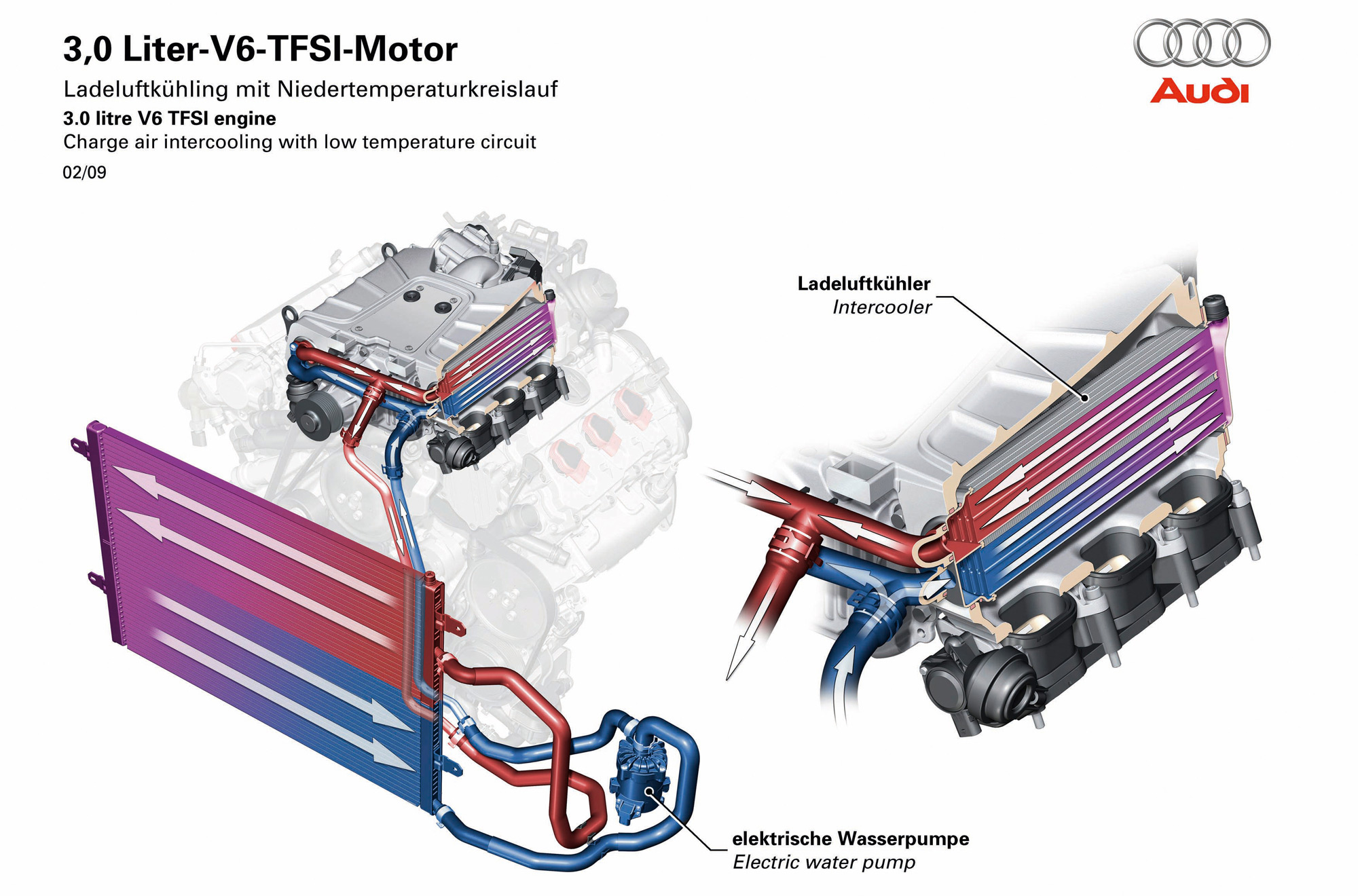 3,0 Liter-V6-TFSI-Motor

Ladeluftkühling mit Niedertemperaturkreislauf

3.0 litre V6 TFSI engine

Charge air intercooling with low temperature circuit

02/09

Audi

Ladeluftkühler
Intercooler

elektrische Wasserpumpe
Electric water pump