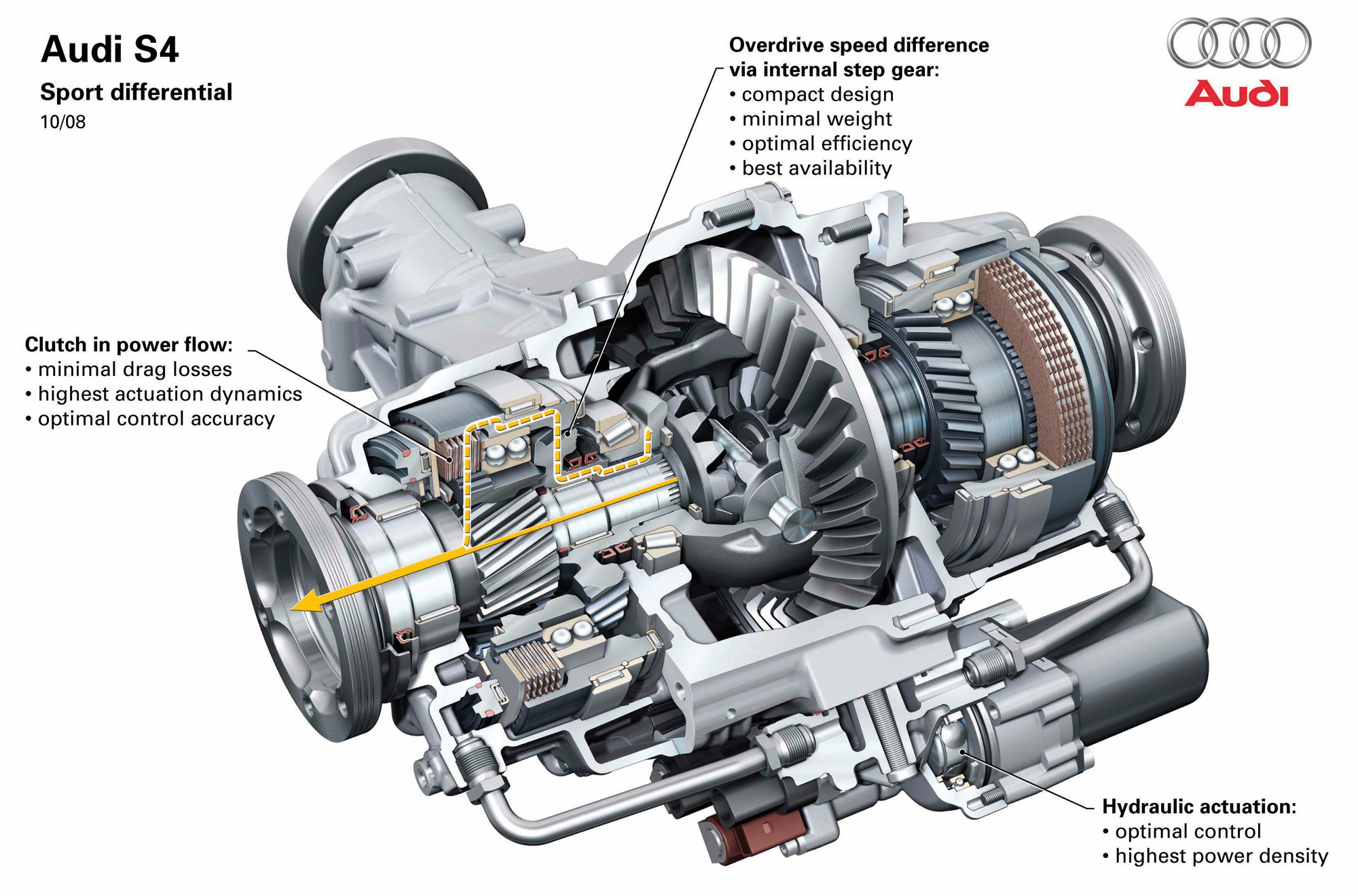 Audi S4
Sport differential
10/08

Overdrive speed difference via internal step gear:
• compact design
• minimal weight
• optimal efficiency
• best availability

Audi

Clutch in power flow:
• minimal drag losses
• highest actuation dynamics
• optimal control accuracy

Hydraulic actuation:
• optimal control
• highest power density