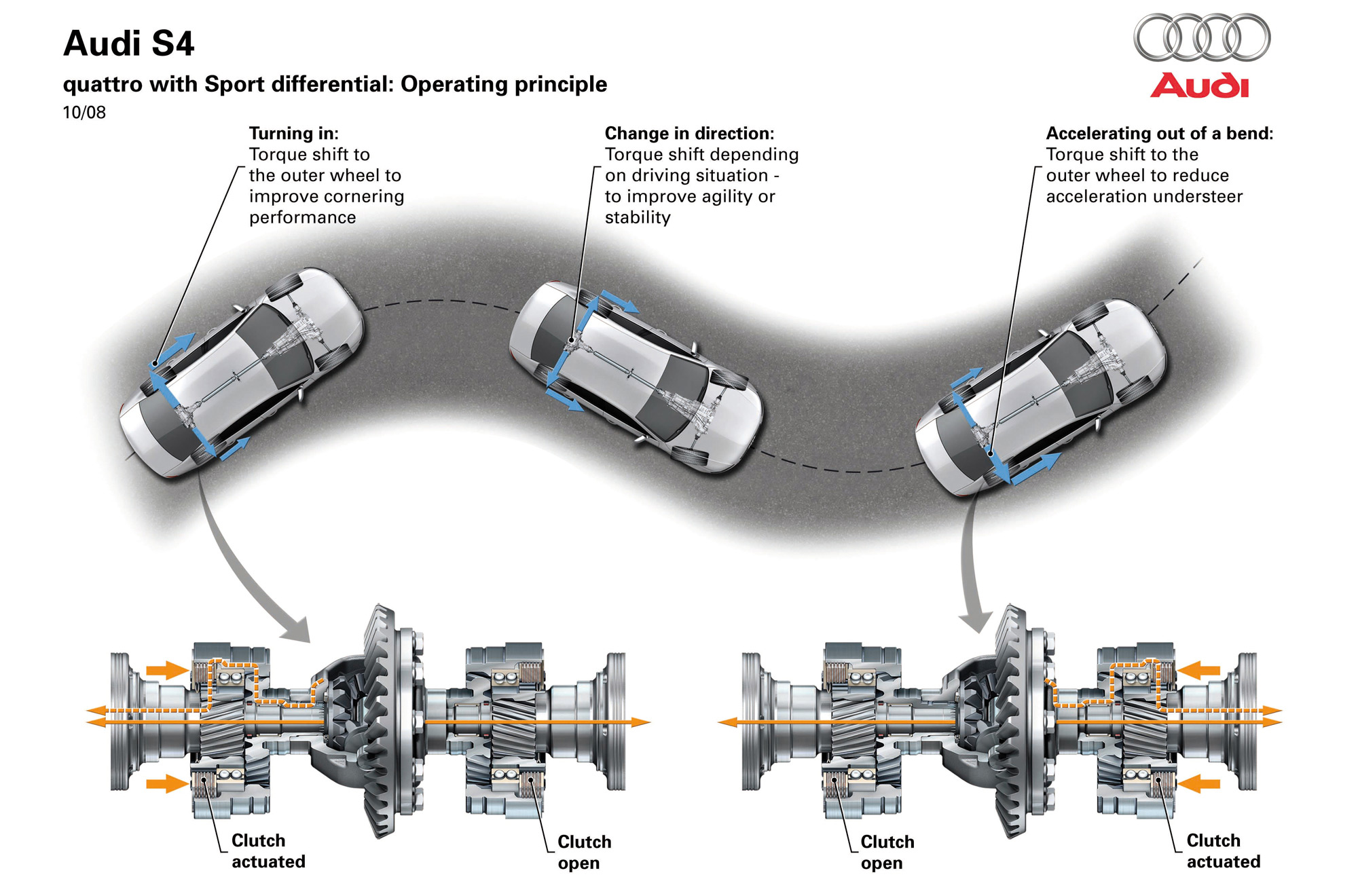 Audi S4
quattro with Sport differential: Operating principle
10/08

Audi

Turning in:
Torque shift to the outer wheel to improve cornering performance

Change in direction:
Torque shift depending on driving situation - to improve agility or stability

Accelerating out of a bend:
Torque shift to the outer wheel to reduce acceleration understeer

Clutch actuated

Clutch open

Clutch open

Clutch actuated