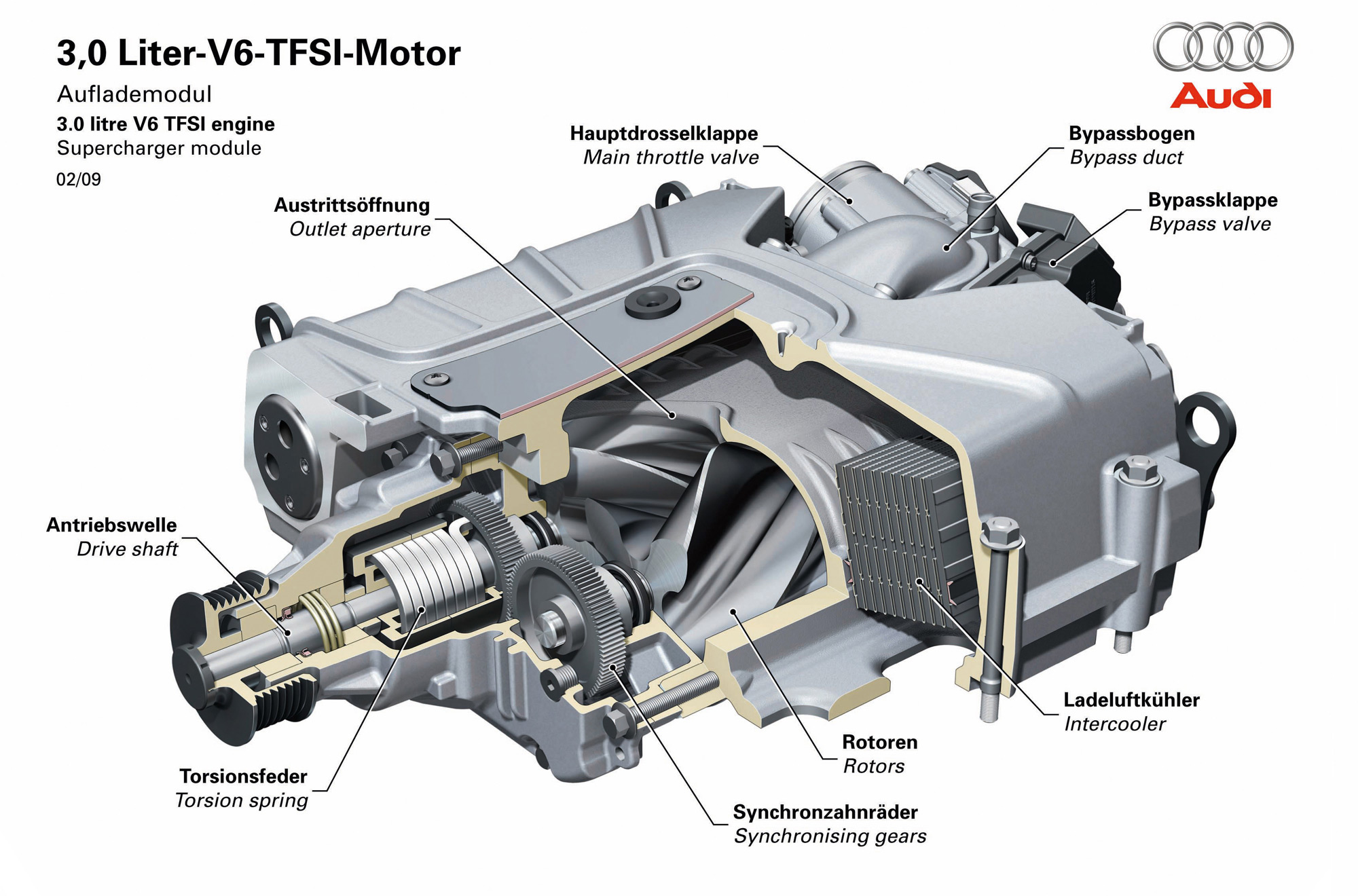 3,0 Liter-V6-TFSI-Motor

Auflademodul

3.0 litre V6 TFSI engine

Supercharger module

02/09

Audi

Hauptdrosselklappe
Main throttle valve

Bypassbogen
Bypass duct

Bypassklappe
Bypass valve

Austrittsöffnung
Outlet aperture

Antriebswelle
Drive shaft

Torsionsfeder
Torsion spring

Synchronzahnräder
Synchronising gears

Rotoren
Rotors

Ladeluftkühler
Intercooler