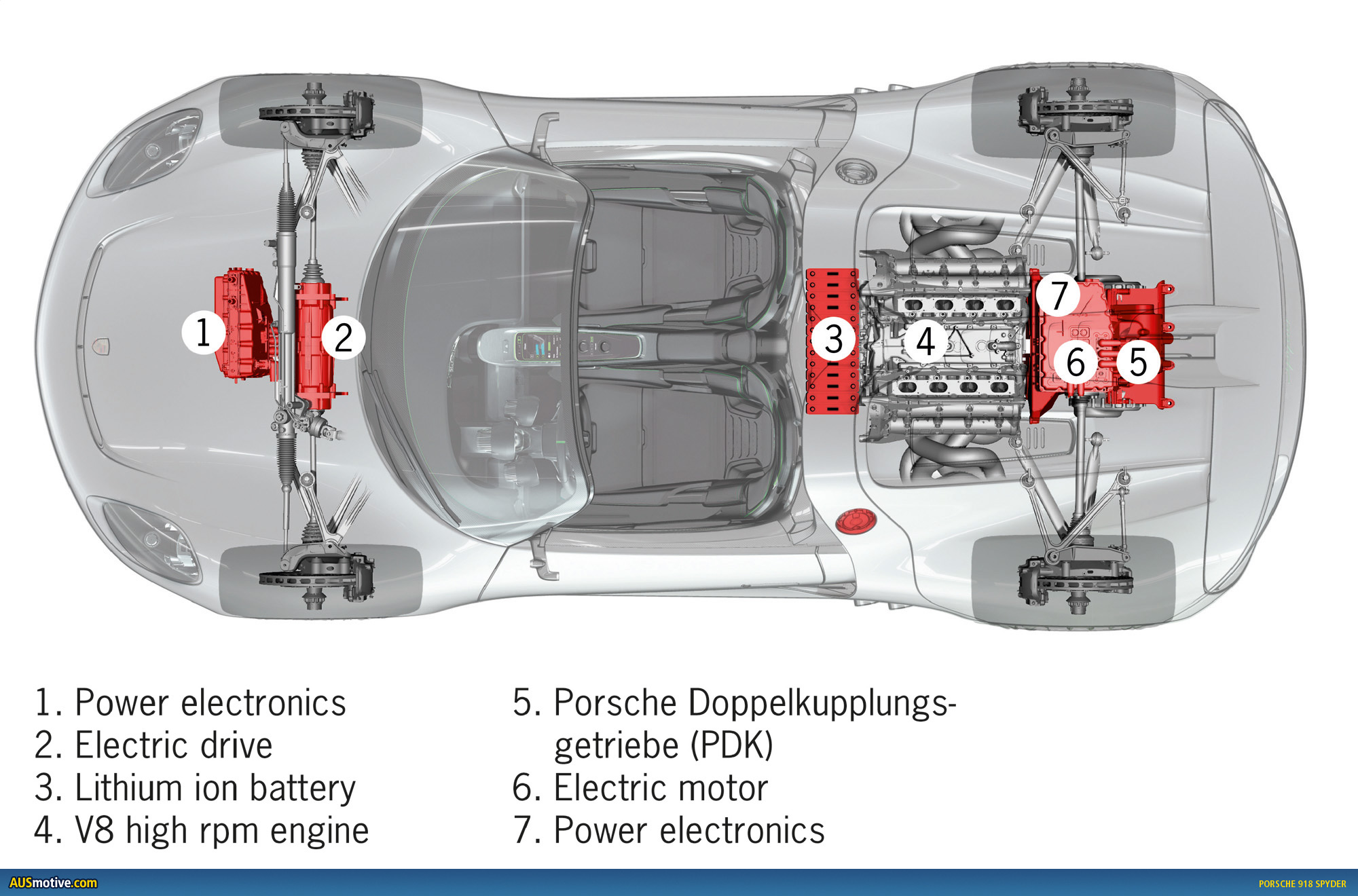 1
2
3
4
7
6
5

1. Power electronics
2. Electric drive
3. Lithium ion battery
4. V8 high rpm engine

5. Porsche Doppelkupplungsgetriebe (PDK)
6. Electric motor
7. Power electronics

AUSmotive.com
PORSCHE 918 SPYDER