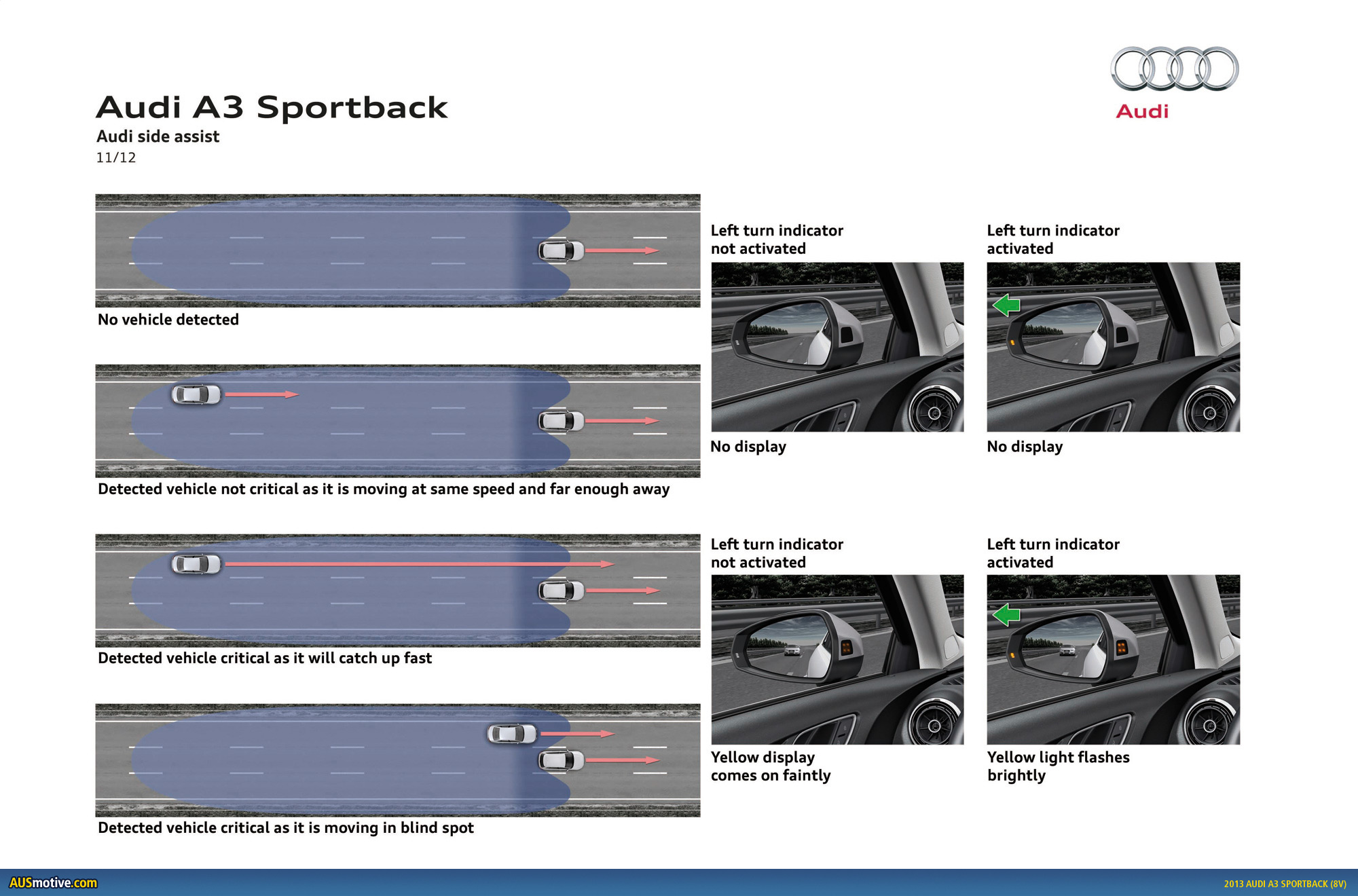 Audi A3 Sportback
Audi side assist
11/12

Audi

No vehicle detected

Detected vehicle not critical as it is moving at same speed and far enough away

Left turn indicator not activated

No display

Left turn indicator activated

No display

Detected vehicle critical as it will catch up fast

Detected vehicle critical as it is moving in blind spot

Left turn indicator not activated

Yellow display comes on faintly

Left turn indicator activated

Yellow light flashes brightly

AUSmotive.com

2013 AUDI A3 SPORTBACK (8V)