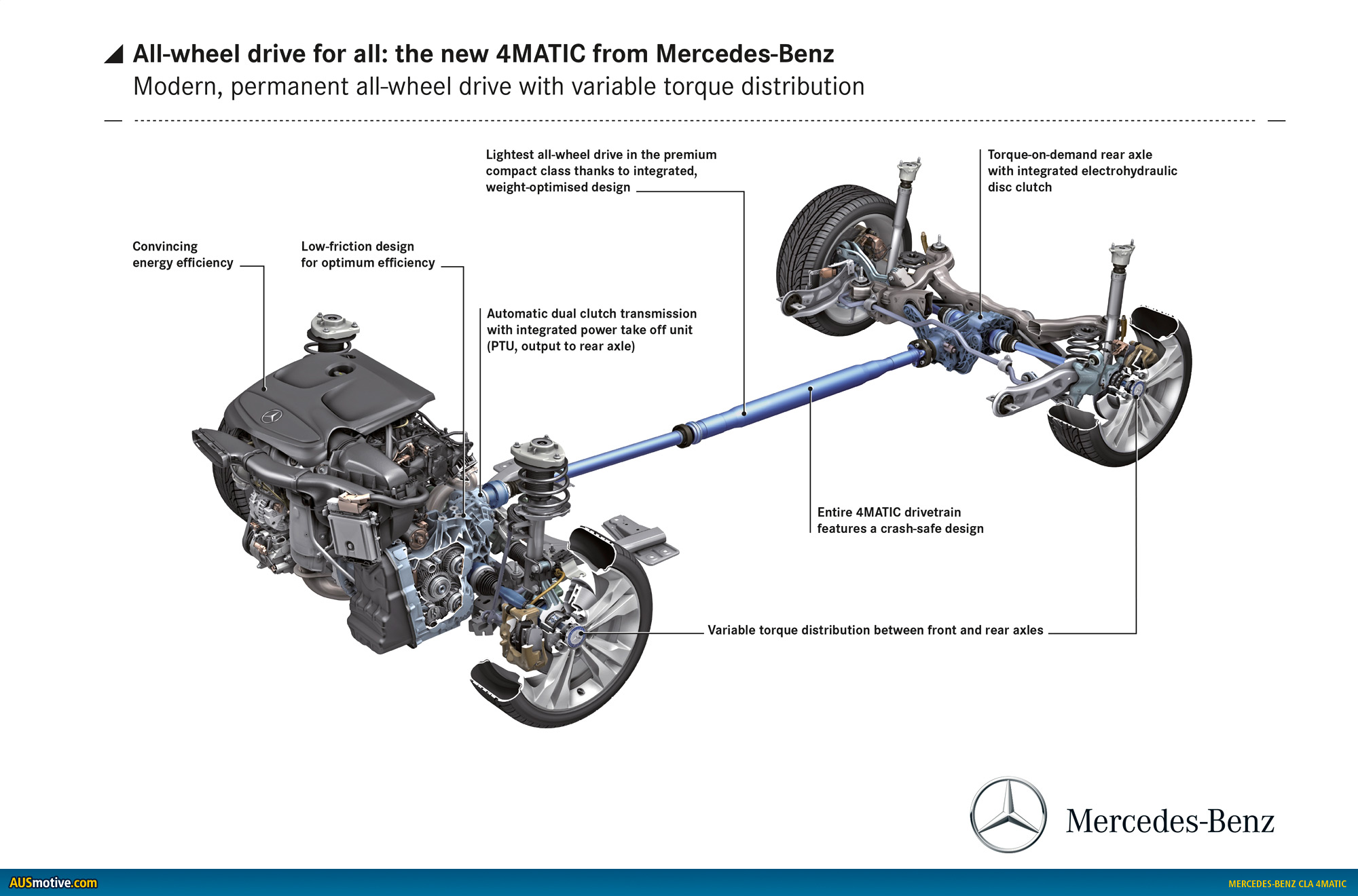 All-wheel drive for all: the new 4MATIC from Mercedes-Benz
Modern, permanent all-wheel drive with variable torque distribution

Lightest all-wheel drive in the premium compact class thanks to integrated, weight-optimised design

Torque-on-demand rear axle with integrated electrohydraulic disc clutch

Convincing energy efficiency

Low-friction design for optimum efficiency

Automatic dual clutch transmission with integrated power take off unit (PTU, output to rear axle)

Entire 4MATIC drivetrain features a crash-safe design

Variable torque distribution between front and rear axles

Mercedes-Benz

AUSmotive.com

MERCEDES-BENZ CLA 4MATIC