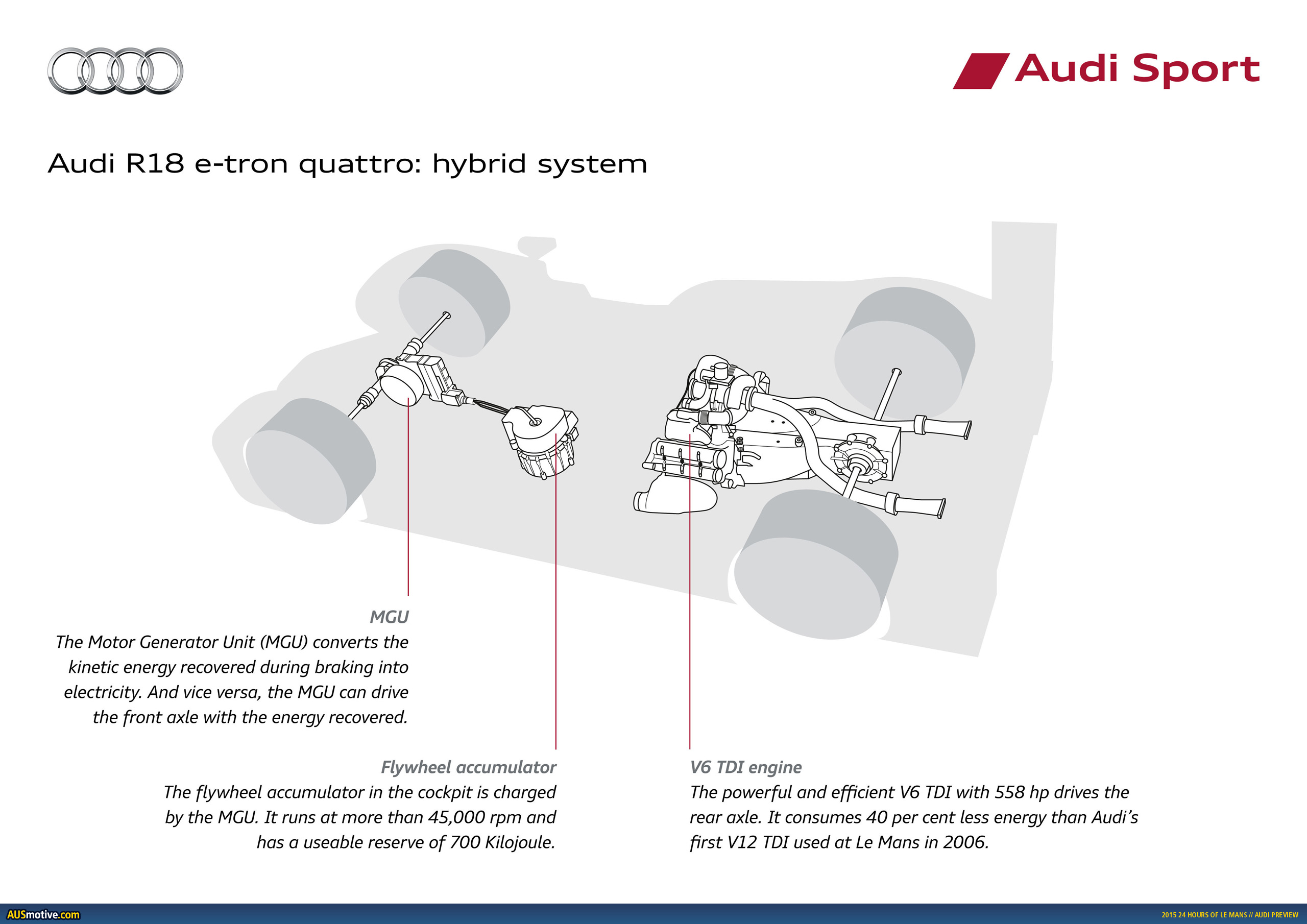 Audi Sport

Audi R18 e-tron quattro: hybrid system

MGU
The Motor Generator Unit (MGU) converts the kinetic energy recovered during braking into electricity. And vice versa, the MGU can drive the front axle with the energy recovered.

Flywheel accumulator
The flywheel accumulator in the cockpit is charged by the MGU. It runs at more than 45,000 rpm and has a useable reserve of 700 Kilojoule.

V6 TDI engine
The powerful and efficient V6 TDI with 558 hp drives the rear axle. It consumes 40 per cent less energy than Audi's first V12 TDI used at Le Mans in 2006.

AUSmotive.com

2015 24 HOURS OF LE MANS // AUDI PREVIEW