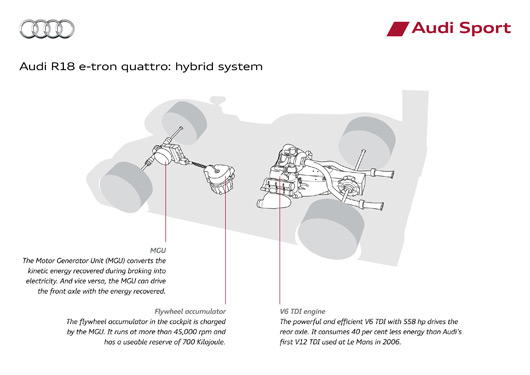 Audi Sport

Audi R18 e-tron quattro: hybrid system

MGU
The Motor Generator Unit (MGU) converts the kinetic energy recovered during braking into electricity. And vice versa, the MGU can drive the front axle with the energy recovered.

Flywheel accumulator
The flywheel accumulator in the cockpit is charged by the MGU. It runs at more than 45,000 rpm and has a useable reserve of 700 Kilojoule.

V6 TDI engine
The powerful and efficient V6 TDI with 558 hp drives the rear axle. It consumes 40 per cent less energy than Audi's first V12 TDI used at Le Mans in 2006.